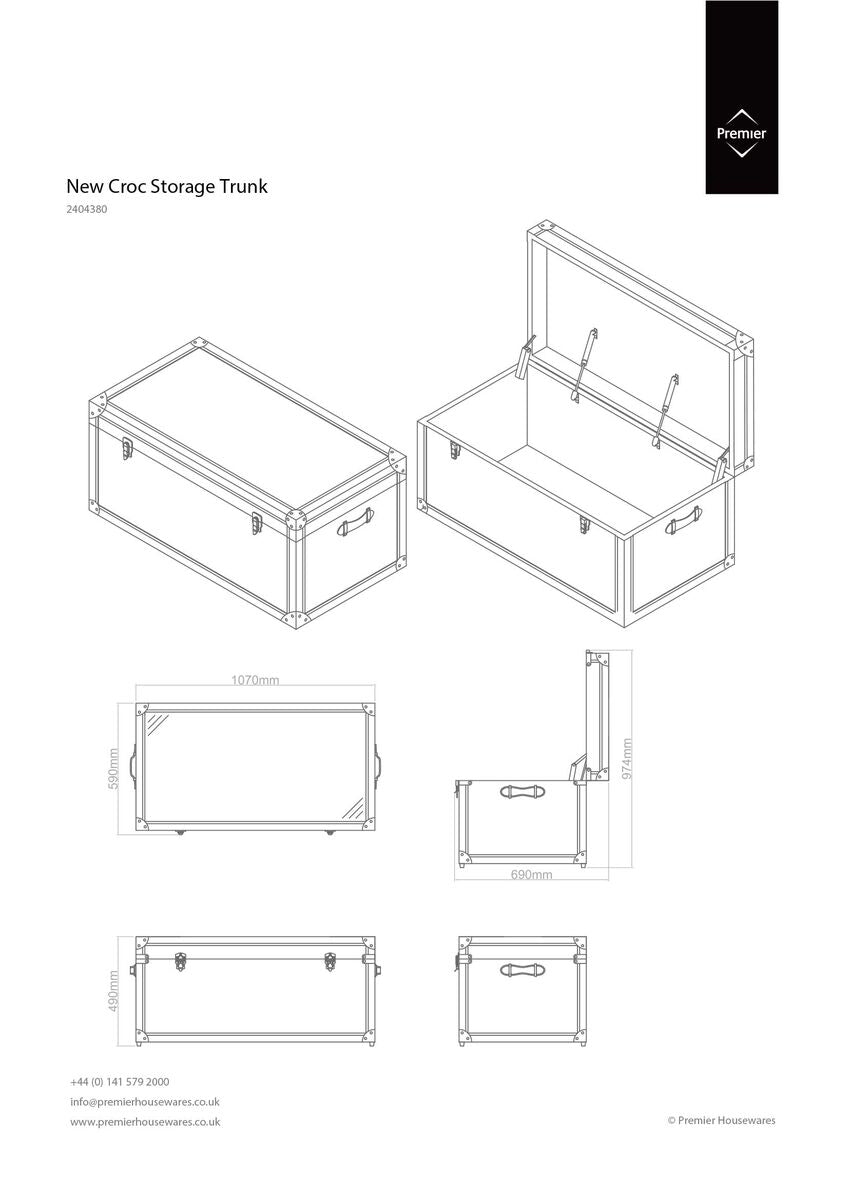 Premier

New Croc Storage Trunk

2404380

1070mm

590mm

974mm

690mm

490mm

+44 (0) 141 579 2000

info@premierhousewares.co.uk

www.premierhousewares.co.uk

© Premier Housewares