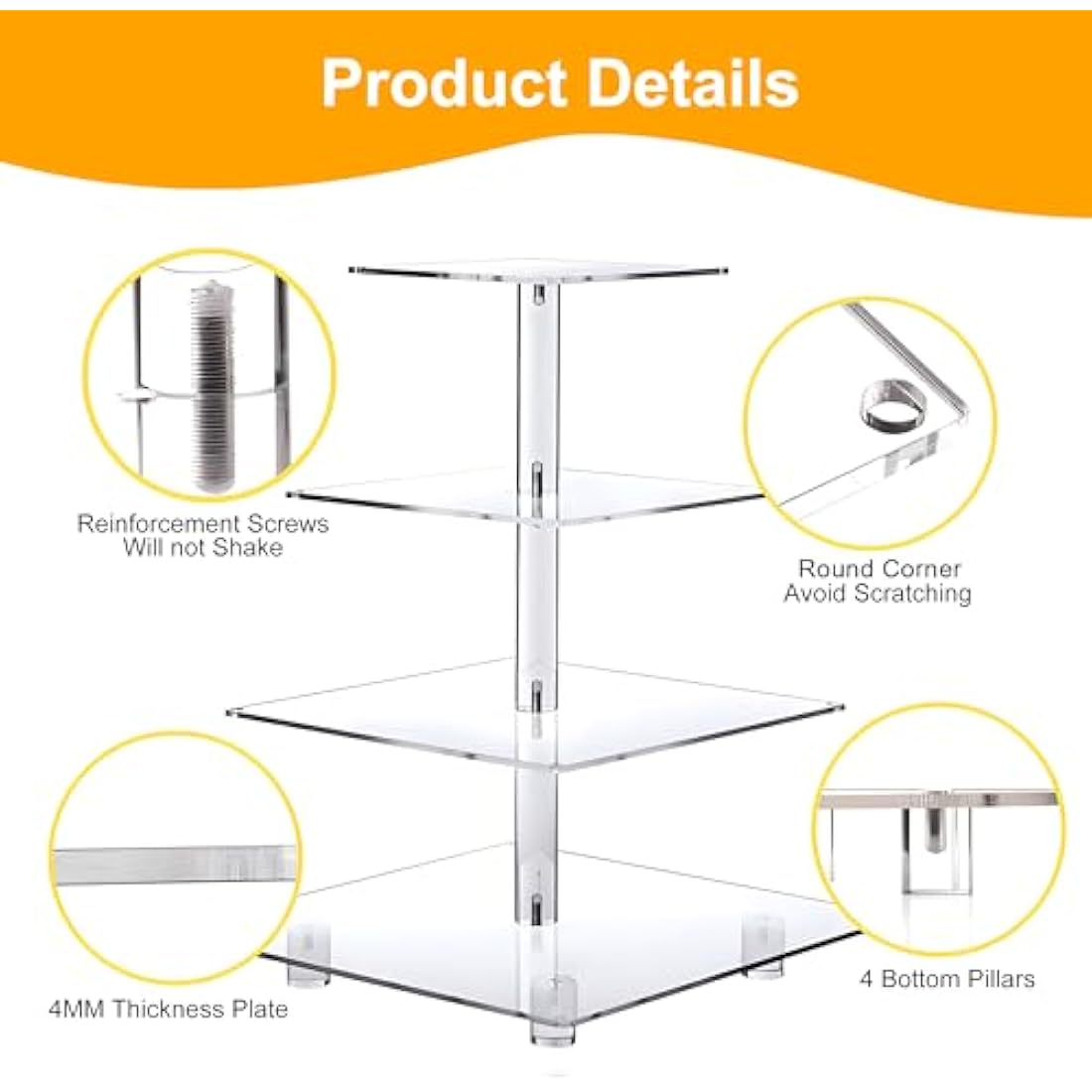 Product Details

Reinforcement Screws
Will not Shake

Round Corner
Avoid Scratching

4MM Thickness Plate

4 Bottom Pillars