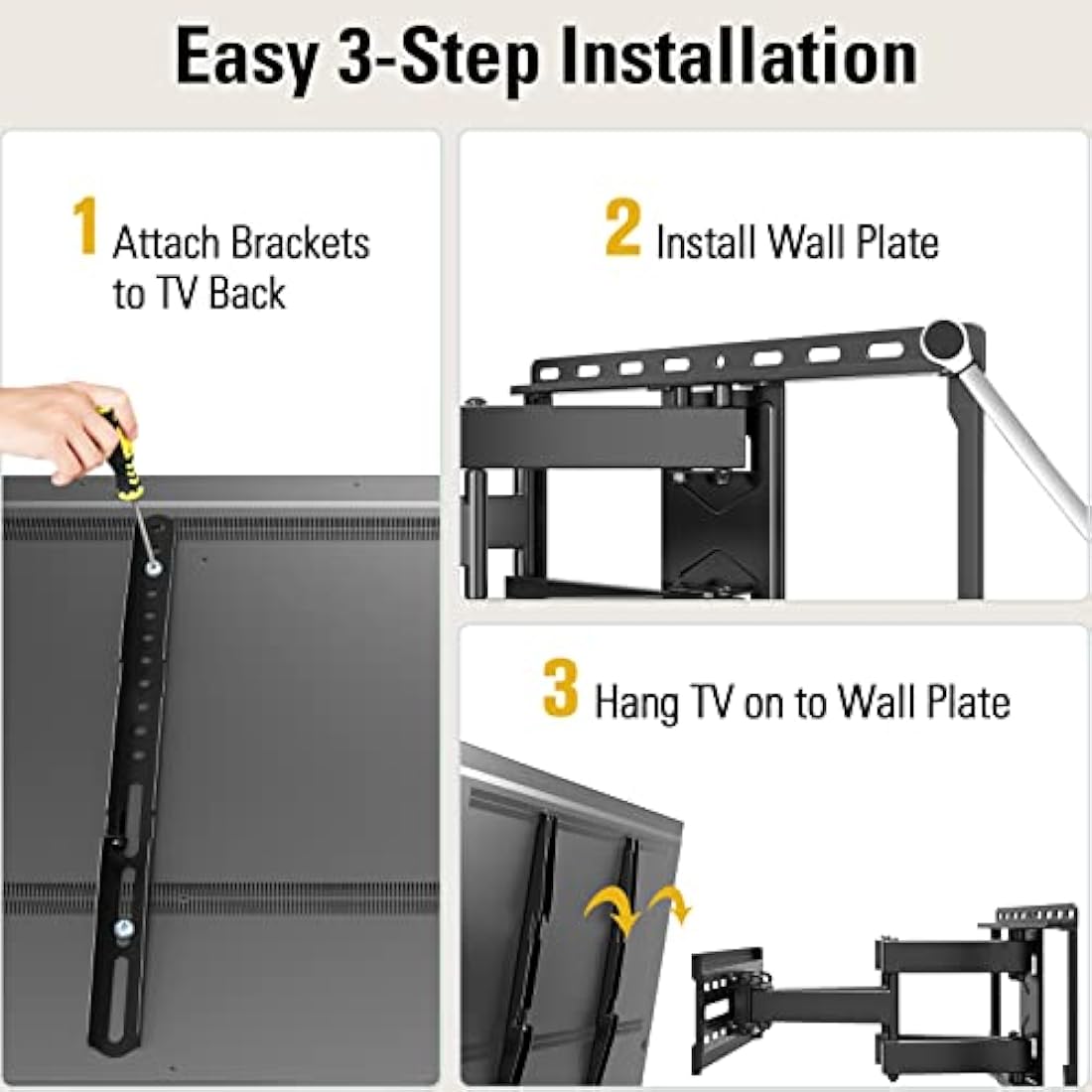 Easy 3-Step Installation

1 Attach Brackets to TV Back

2 Install Wall Plate

3 Hang TV on to Wall Plate