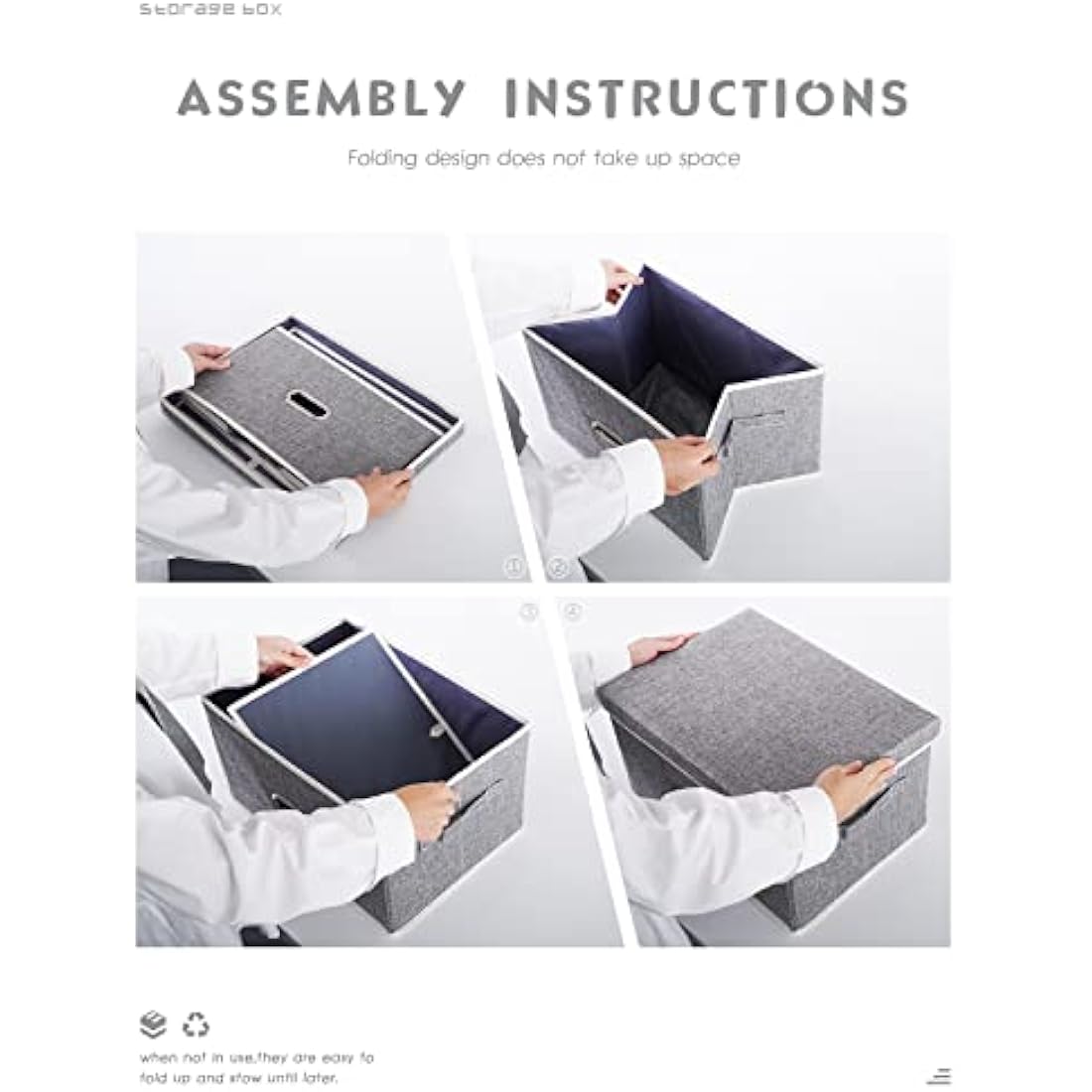 storage box

ASSEMBLY INSTRUCTIONS

Folding design does not take up space

①

②

③

④

when not in use,they are easy to fold up and stow until later.