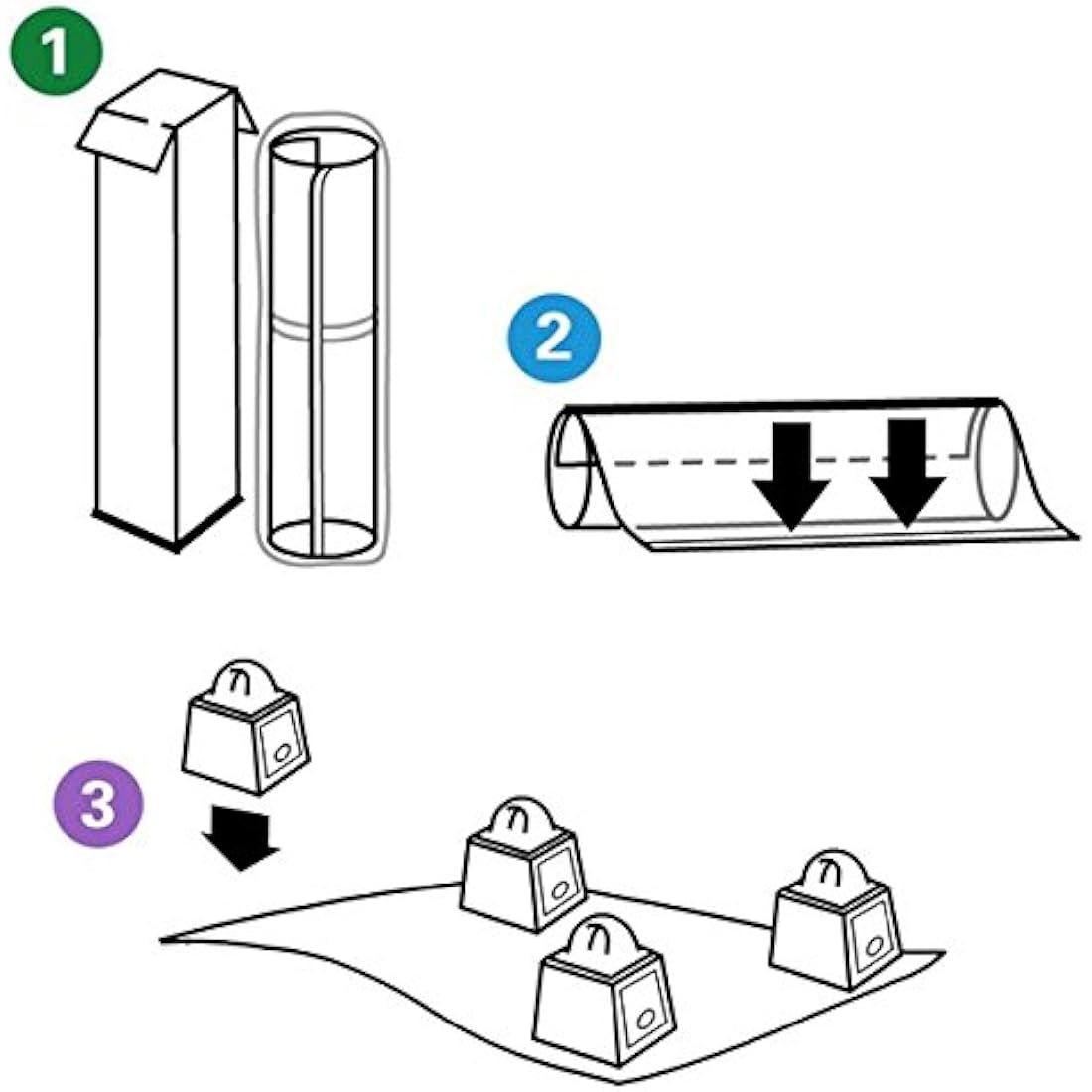 1

2

3