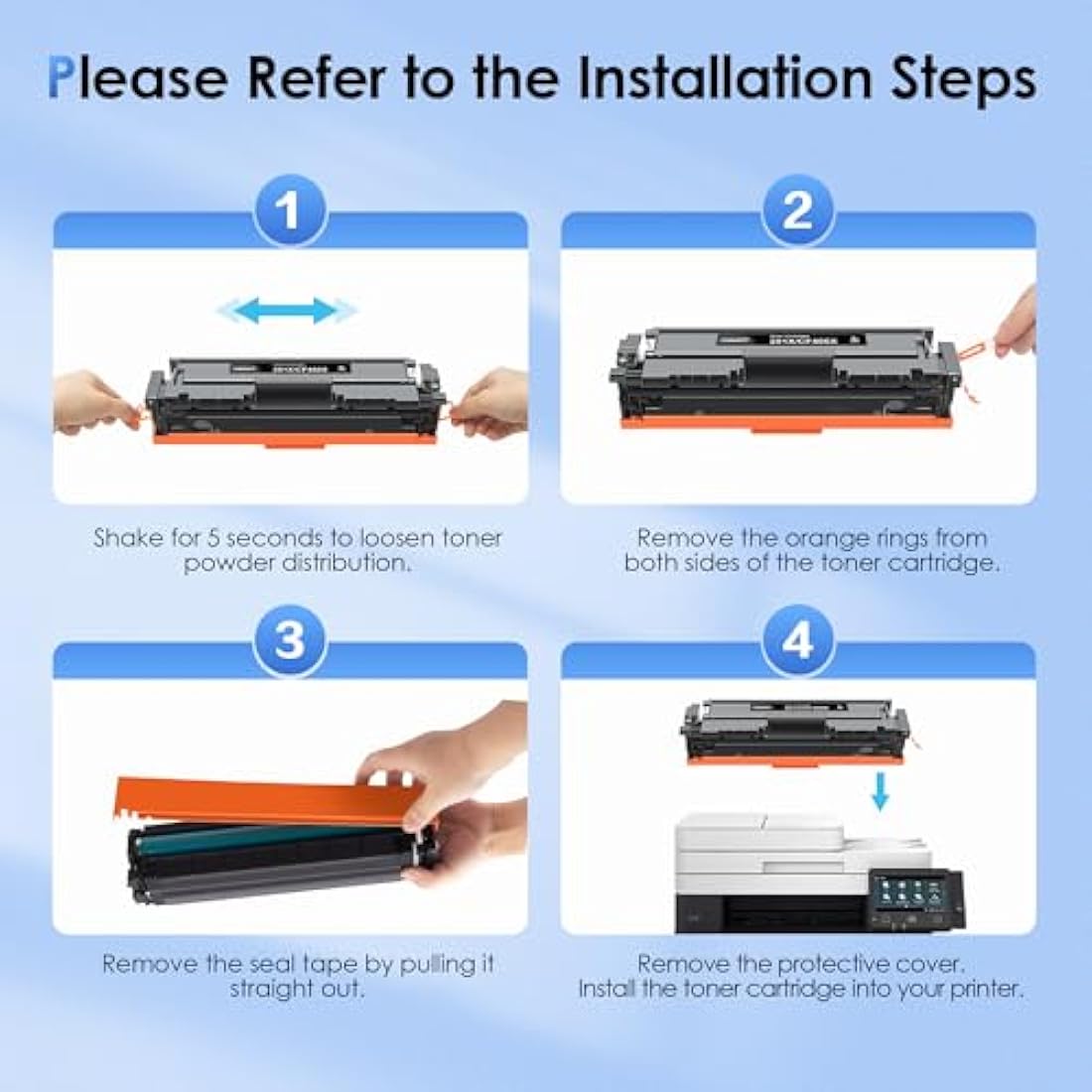 Please Refer to the Installation Steps

1

Shake for 5 seconds to loosen toner powder distribution.

2

Remove the orange rings from both sides of the toner cartridge.

3

Remove the seal tape by pulling it straight out.

4

Remove the protective cover. Install the toner cartridge into your printer.