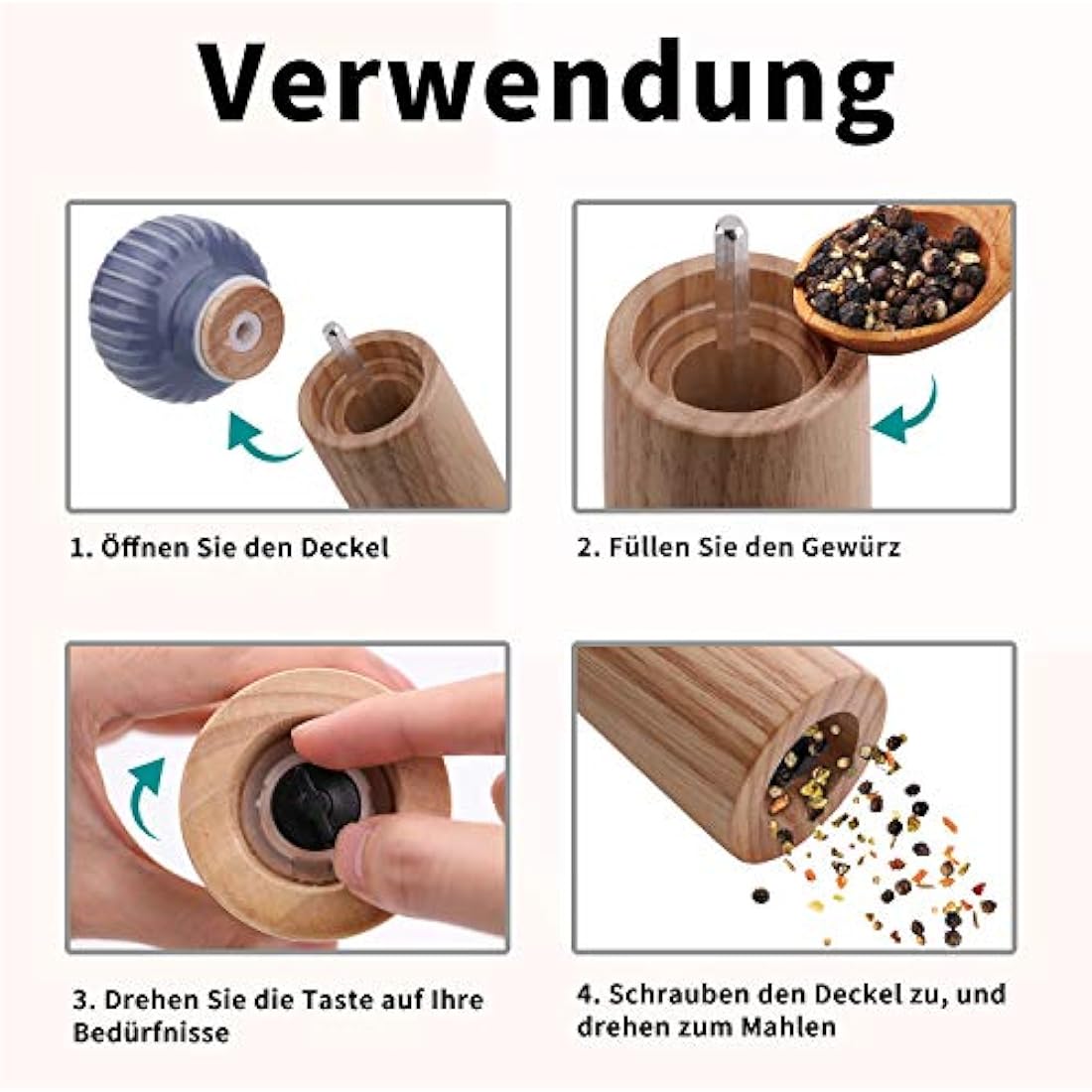 Verwendung

1. Öffnen Sie den Deckel

2. Füllen Sie den Gewürz

3. Drehen Sie die Taste auf Ihre Bedürfnisse

4. Schrauben den Deckel zu, und drehen zum Mahlen