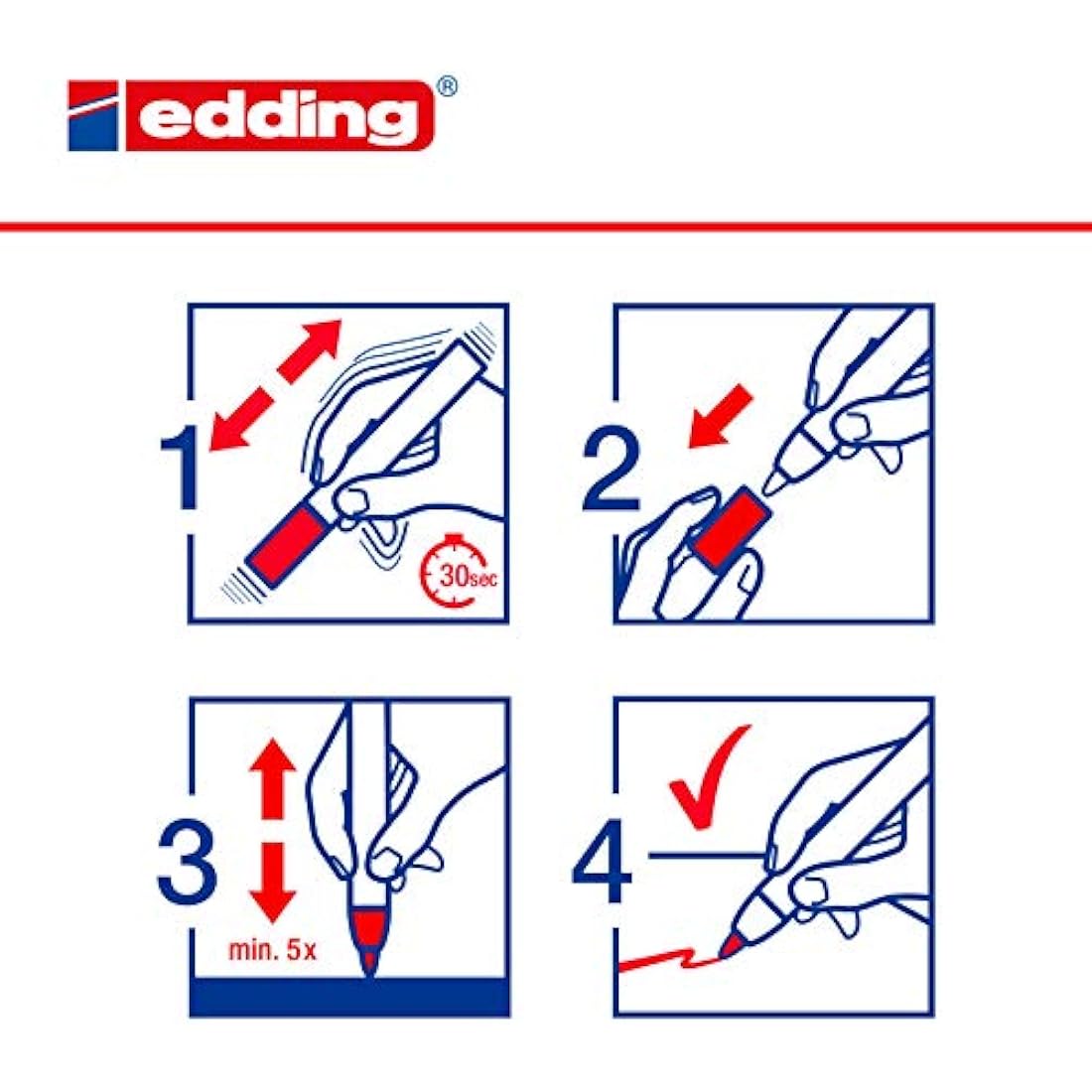 edding®

1

30sec

2

3

min. 5x

4