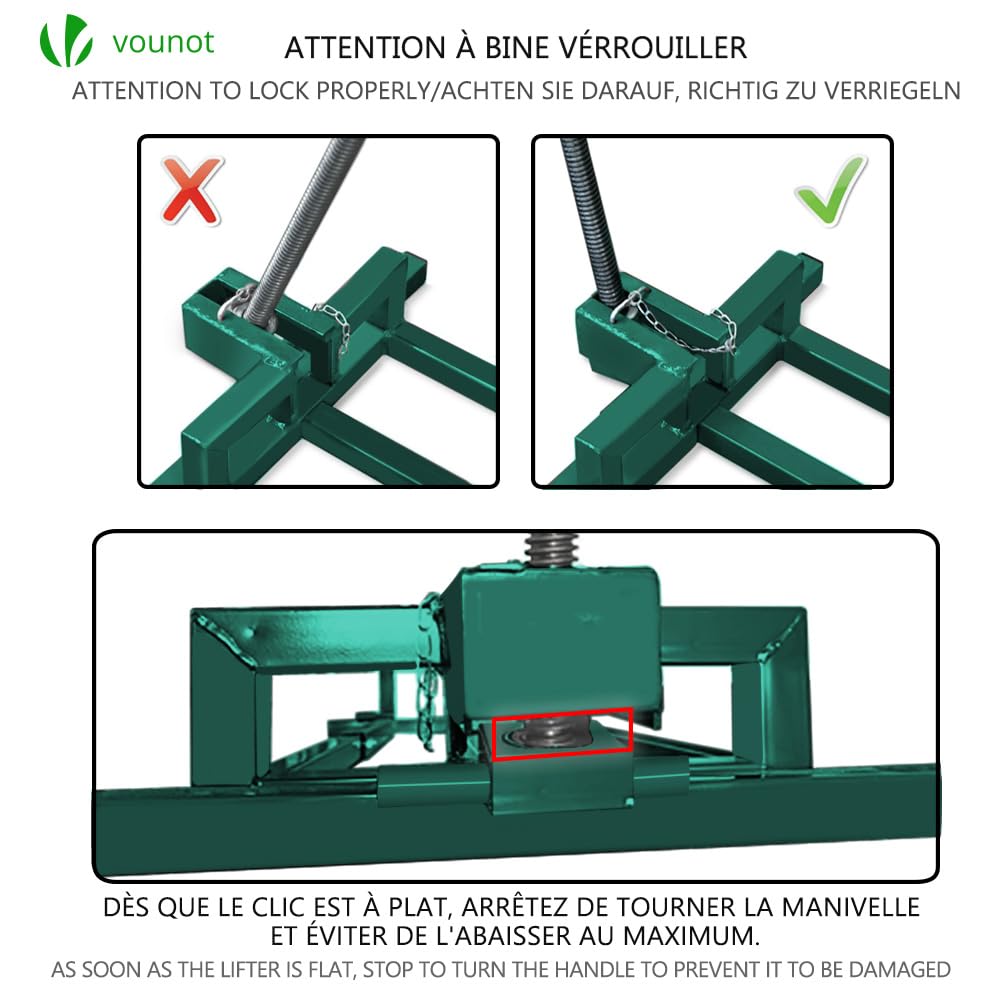 vounot

ATTENTION À BINE VÉRROUILLER

ATTENTION TO LOCK PROPERLY/ACHTEN SIE DARAUF, RICHTIG ZU VERRIEGELN

DÈS QUE LE CLIC EST À PLAT, ARRÊTEZ DE TOURNER LA MANIVELLE ET ÉVITER DE L'ABAISSER AU MAXIMUM.

AS SOON AS THE LIFTER IS FLAT, STOP TO TURN THE HANDLE TO PREVENT IT TO BE DAMAGED