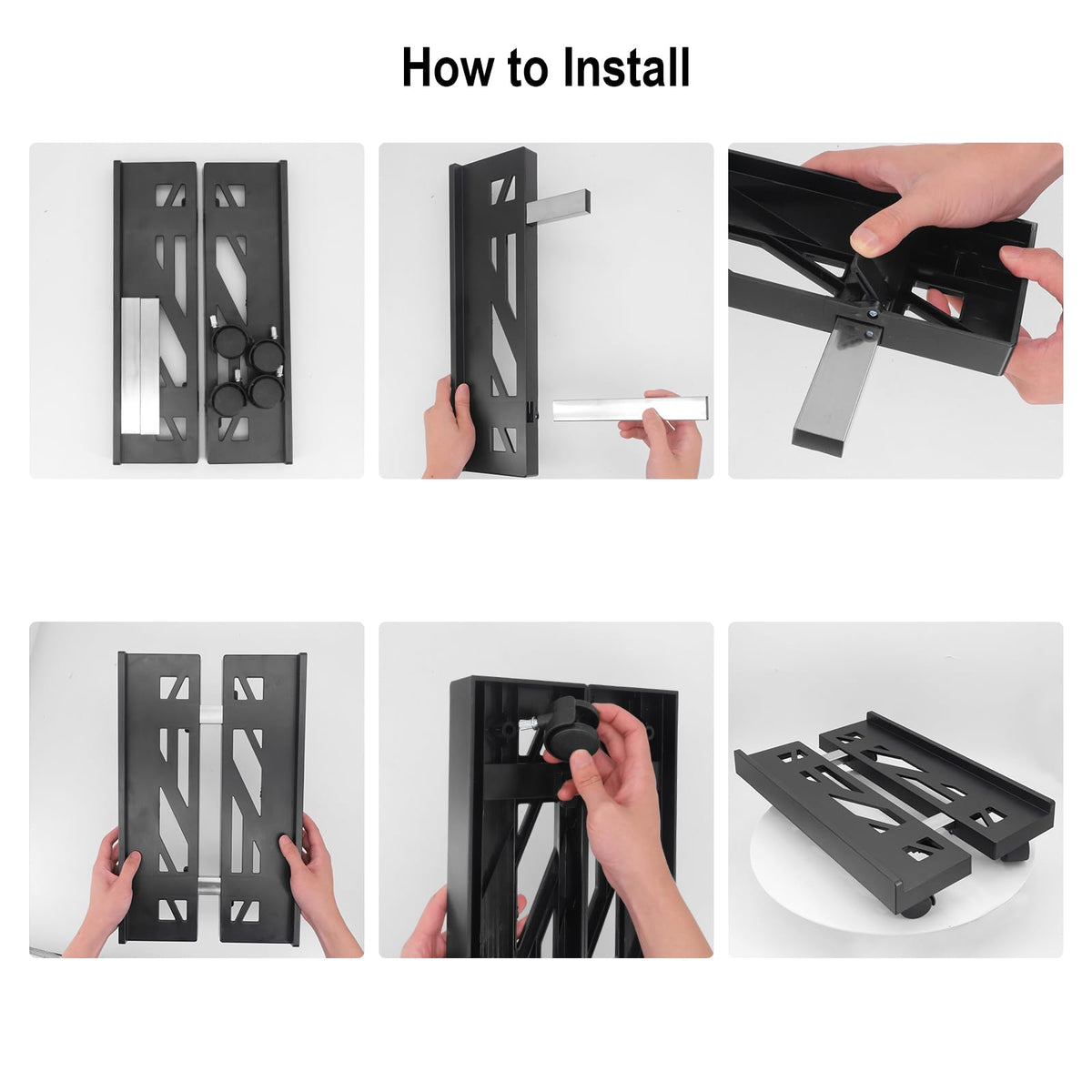 How to Install