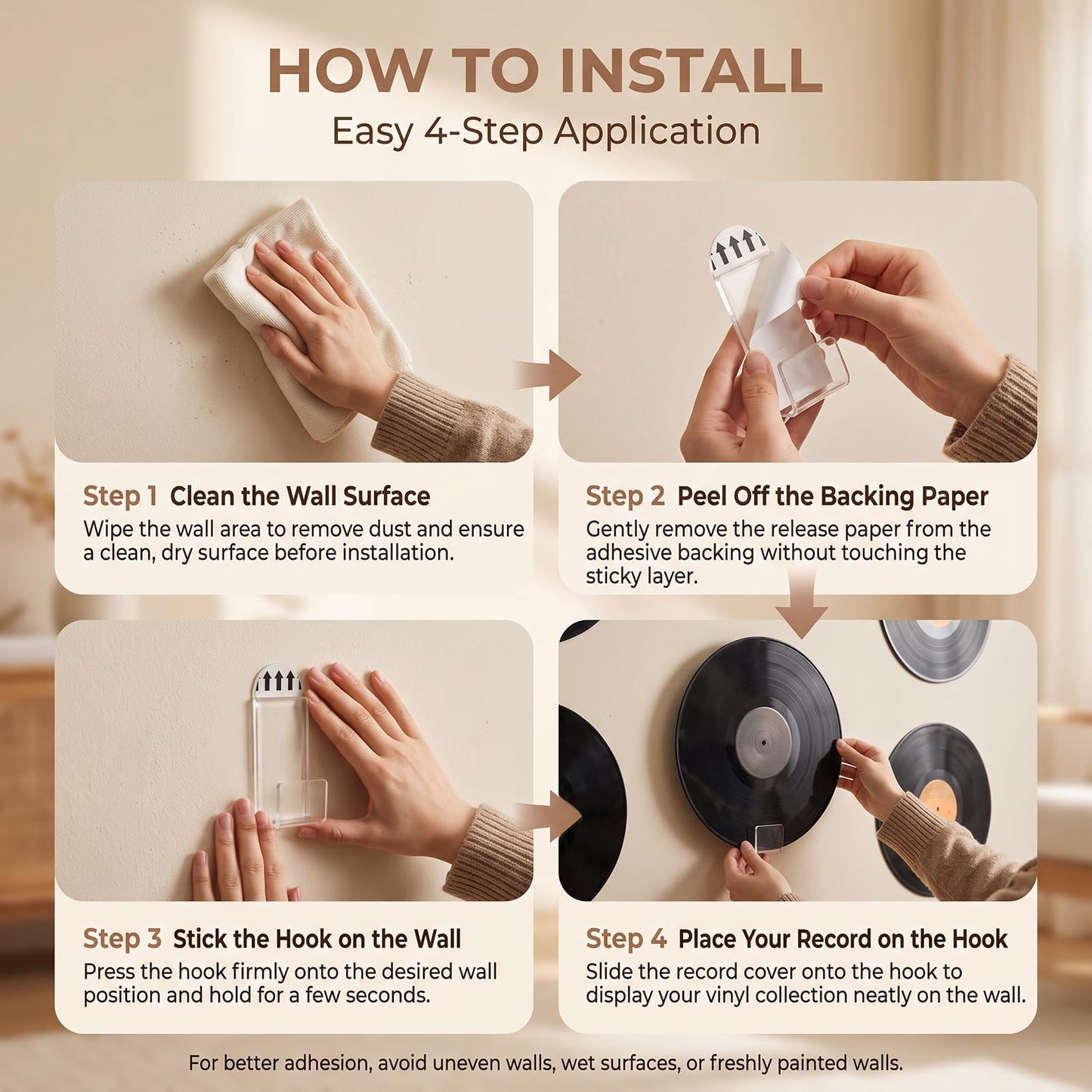 HOW TO INSTALL
Easy 4-Step Application

Step 1 Clean the Wall Surface
Wipe the wall area to remove dust and ensure a clean, dry surface before installation.

Step 2 Peel Off the Backing Paper
Gently remove the release paper from the adhesive backing without touching the sticky layer.

Step 3 Stick the Hook on the Wall
Press the hook firmly onto the desired wall position and hold for a few seconds.

Step 4 Place Your Record on the Hook
Slide the record cover onto the hook to display your vinyl collection neatly on the wall.

For better adhesion, avoid uneven walls, wet surfaces, or freshly painted walls.