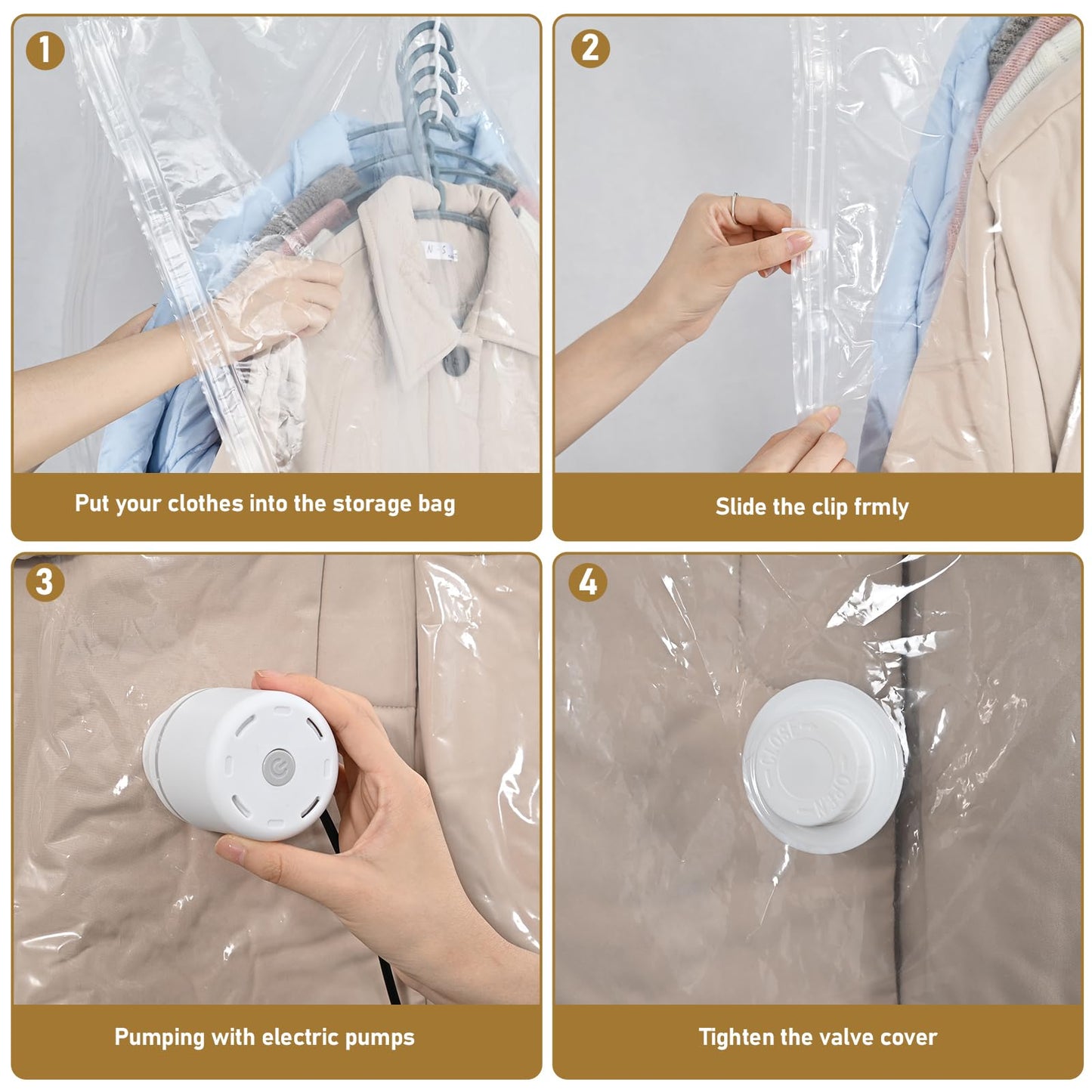 1

Put your clothes into the storage bag

2

Slide the clip frmly

3

Pumping with electric pumps

4

CLOSE OPEN

Tighten the valve cover