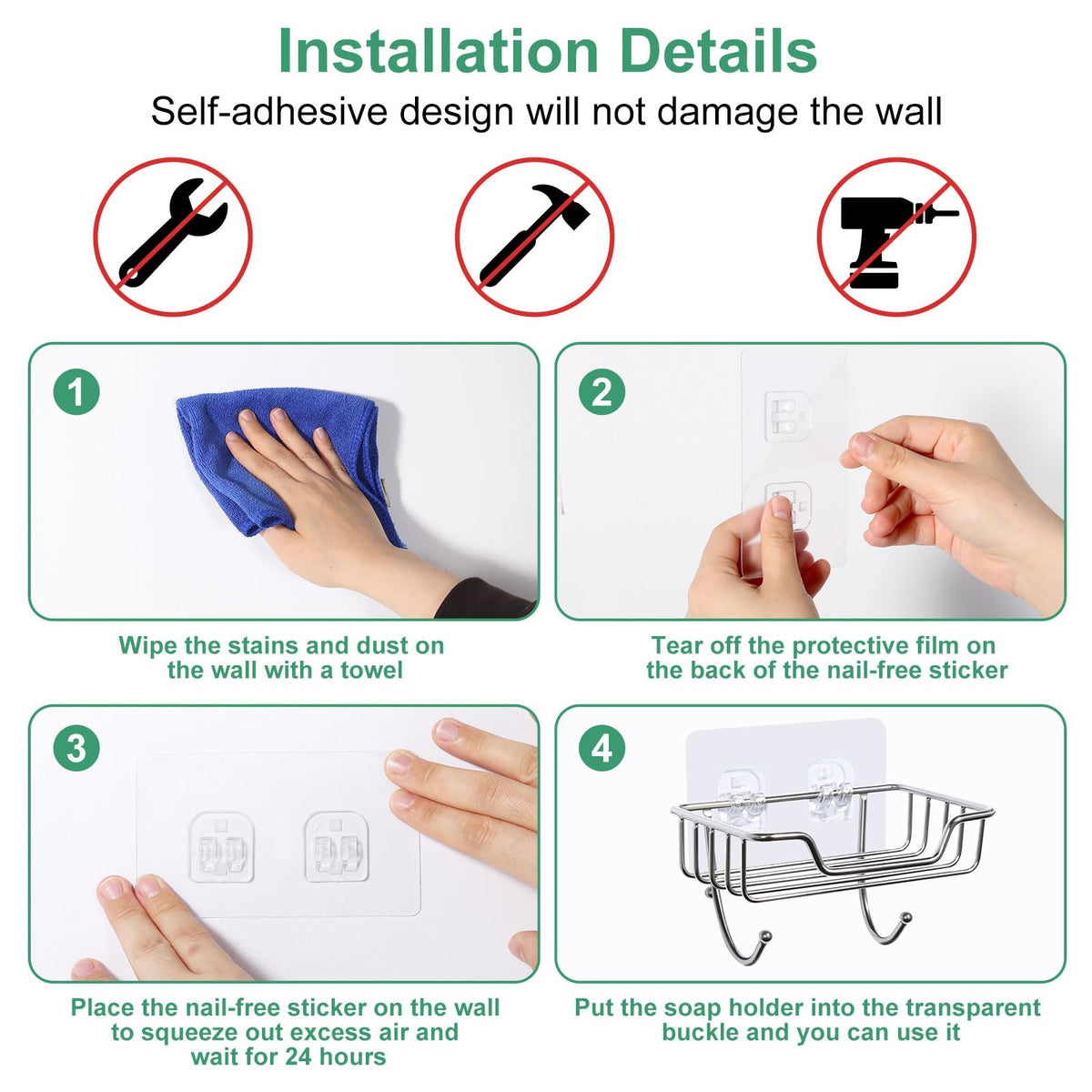 Installation Details

Self-adhesive design will not damage the wall

1

Wipe the stains and dust on the wall with a towel

2

Tear off the protective film on the back of the nail-free sticker

3

Place the nail-free sticker on the wall to squeeze out excess air and wait for 24 hours

4

Put the soap holder into the transparent buckle and you can use it