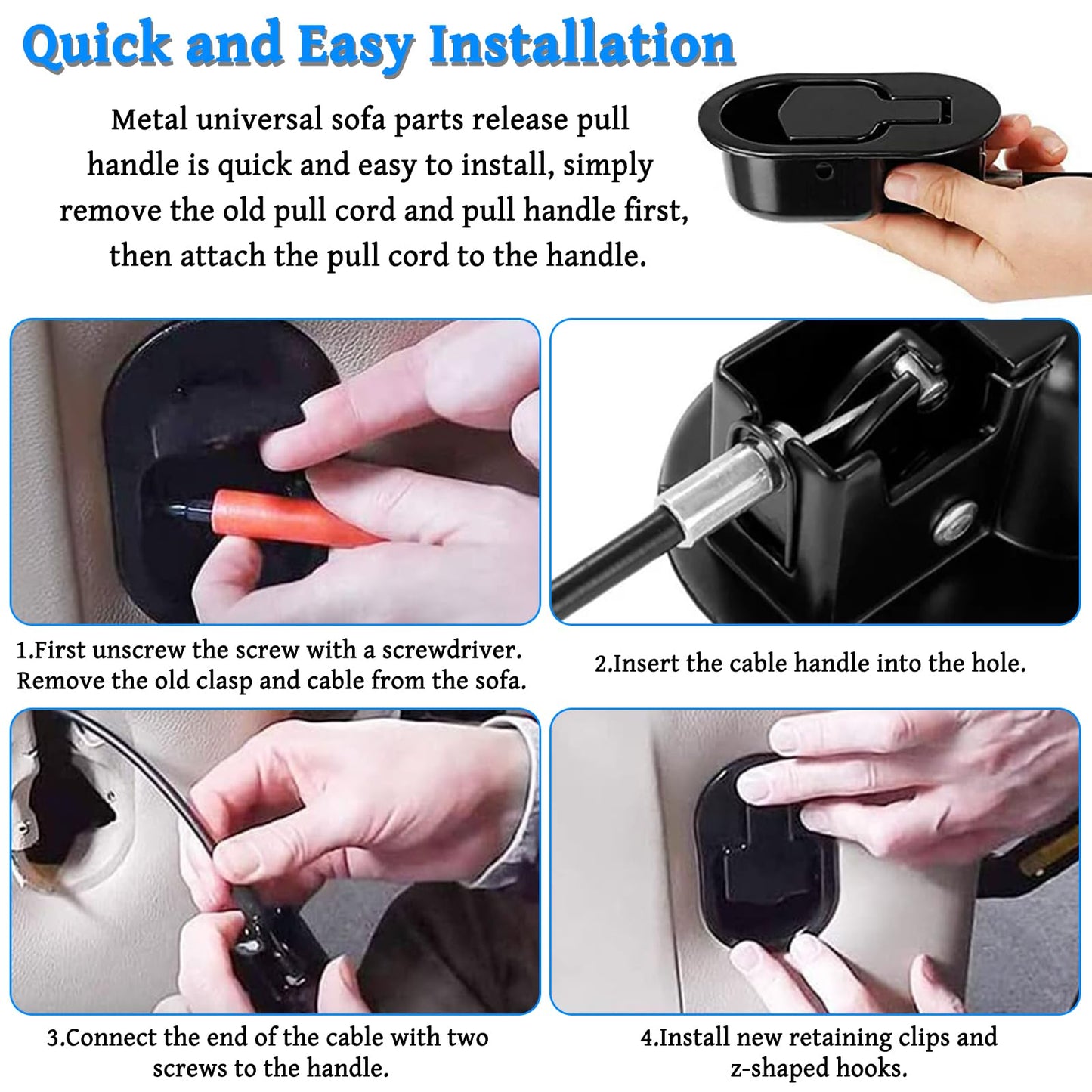 Quick and Easy Installation

Metal universal sofa parts release pull handle is quick and easy to install, simply remove the old pull cord and pull handle first, then attach the pull cord to the handle.

1.First unscrew the screw with a screwdriver. Remove the old clasp and cable from the sofa.

2.Insert the cable handle into the hole.

3.Connect the end of the cable with two screws to the handle.

4.Install new retaining clips and z-shaped hooks.