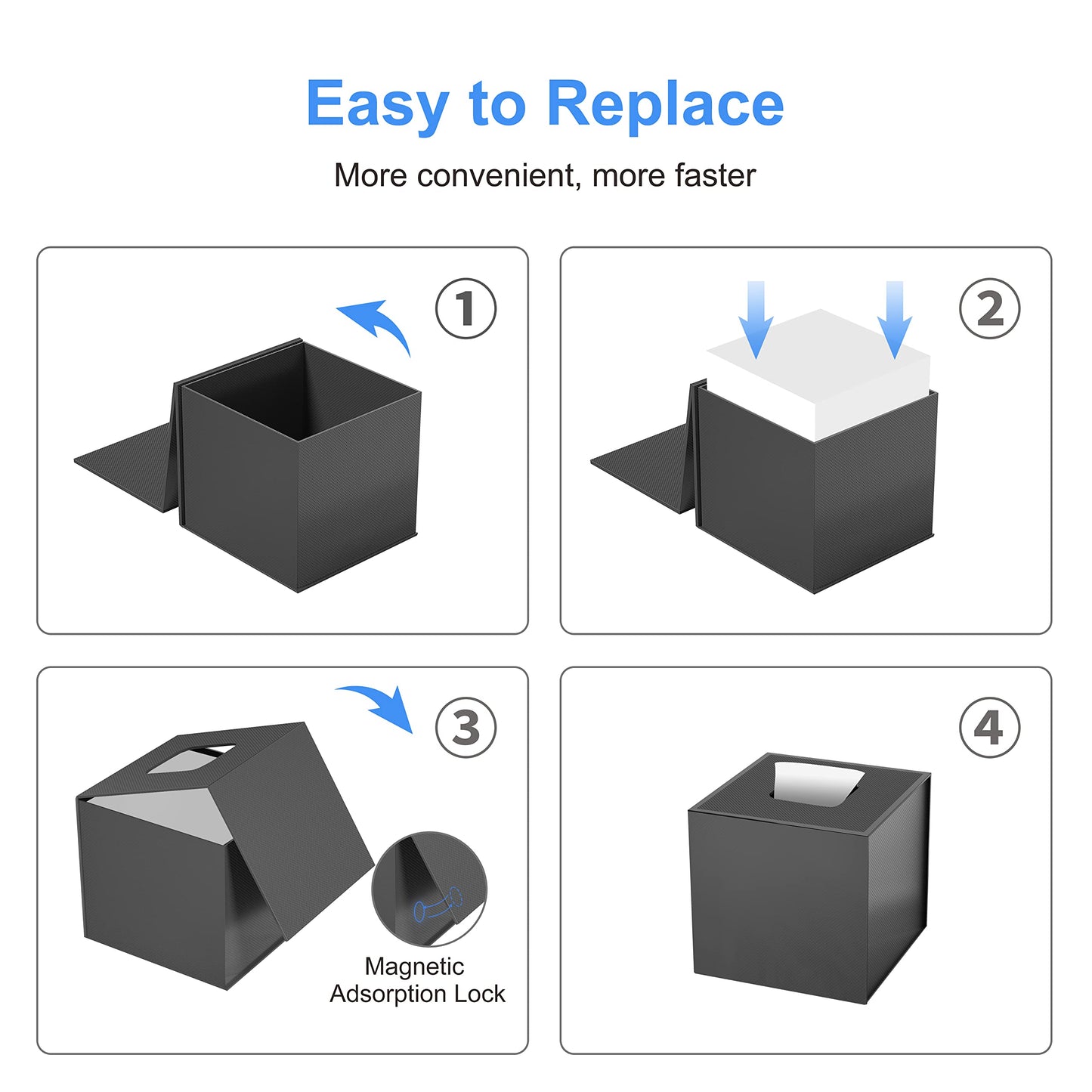 Easy to Replace

More convenient, more faster

1

2

3

Magnetic Adsorption Lock

4