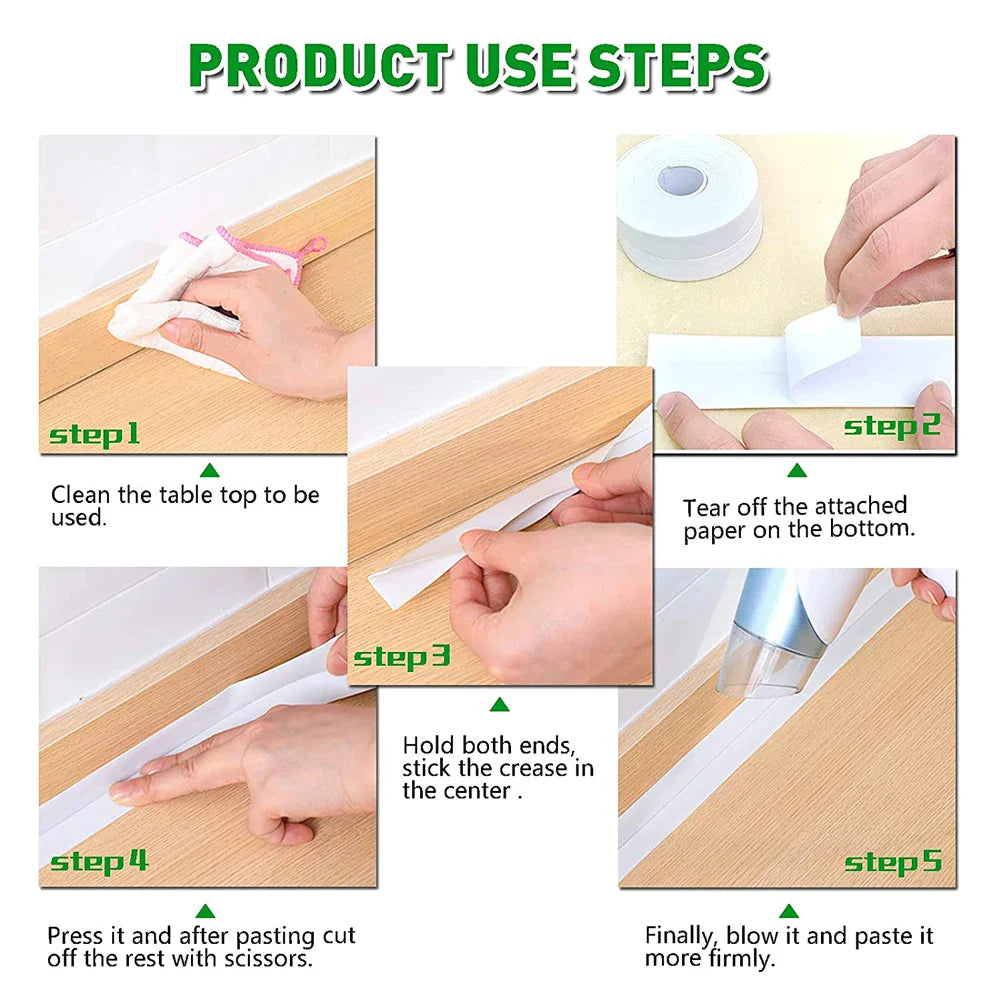 PRODUCT USE STEPS

step1

Clean the table top to be used.

step2

Tear off the attached paper on the bottom.

step3

Hold both ends, stick the crease in the center .

step4

Press it and after pasting cut off the rest with scissors.

step5

Finally, blow it and paste it more firmly.