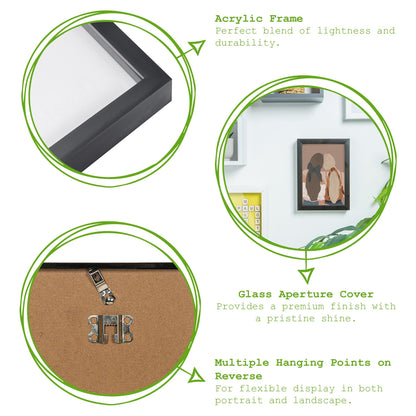 Acrylic Frame
Perfect blend of lightness and durability.

Glass Aperture Cover
Provides a premium finish with a pristine shine.

Multiple Hanging Points on Reverse
For flexible display in both portrait and landscape.