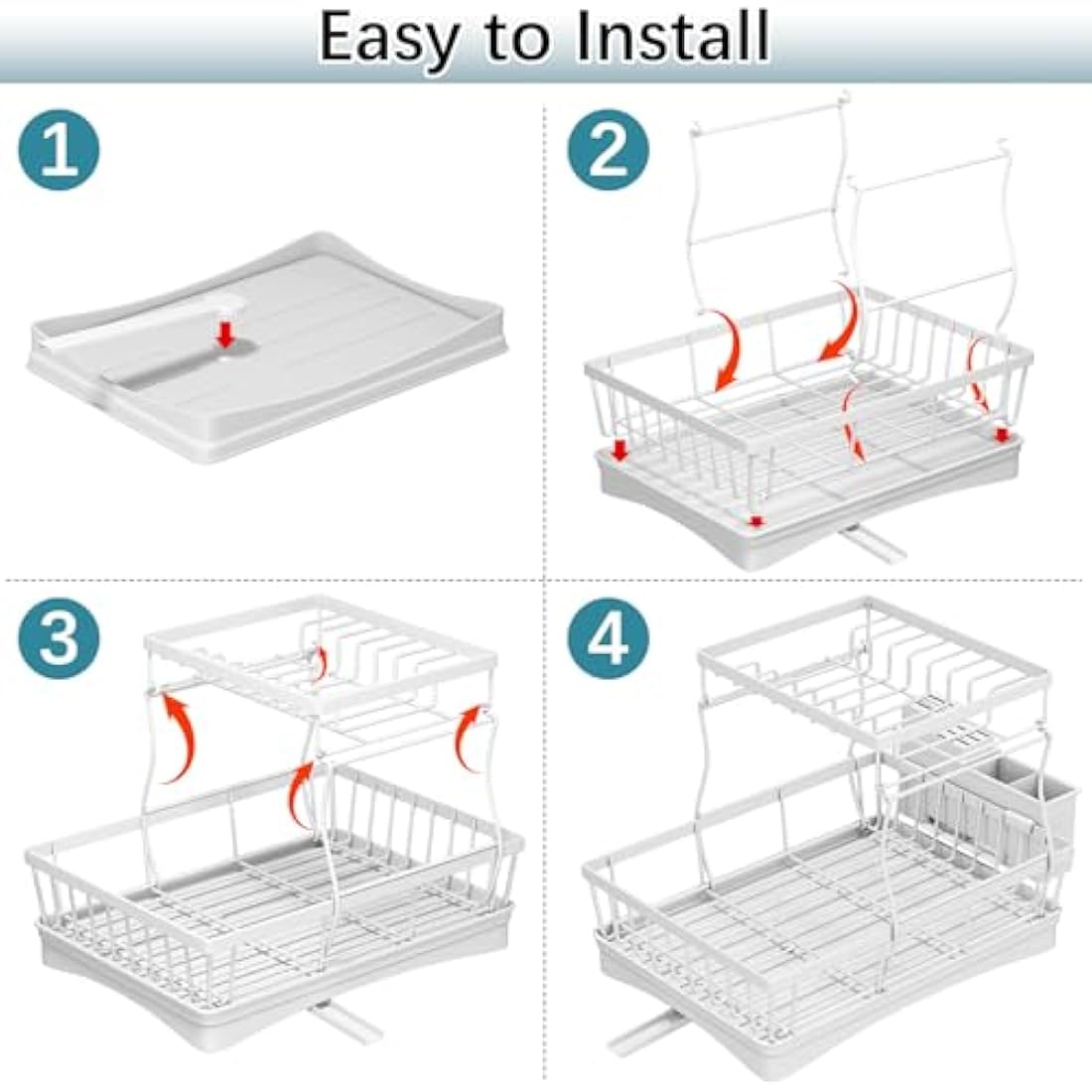 Easy to Install

1

2

3

4