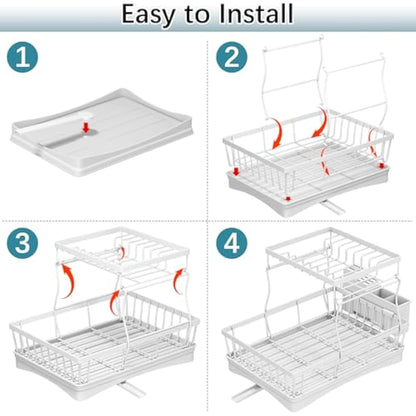 Easy to Install

1

2

3

4