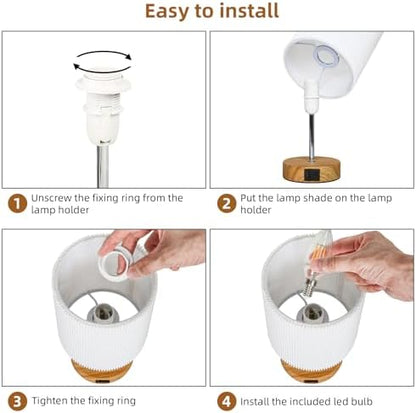 Easy to install

1 Unscrew the fixing ring from the lamp holder

2 Put the lamp shade on the lamp holder

3 Tighten the fixing ring

4 Install the included led bulb