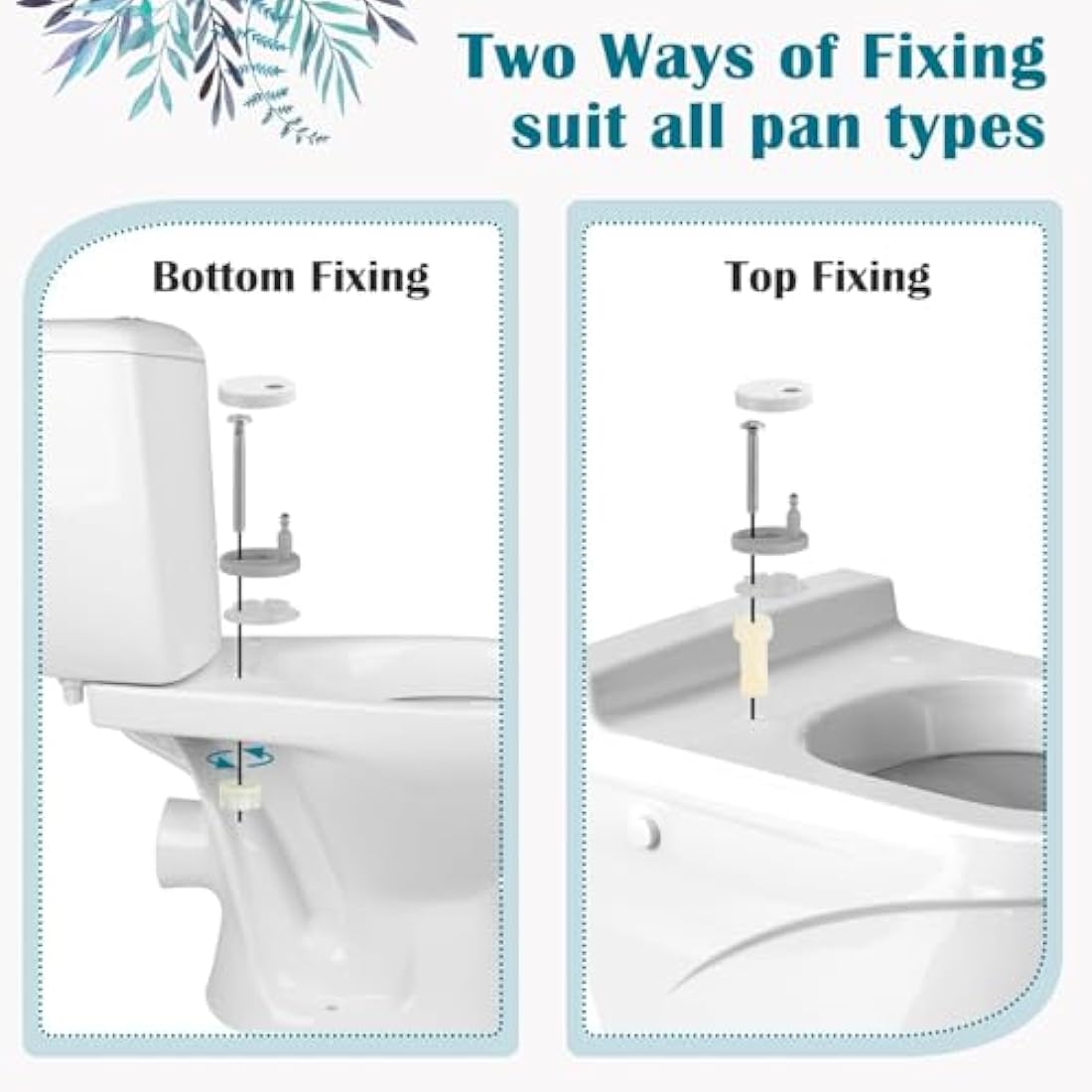 Two Ways of Fixing suit all pan types

Bottom Fixing

Top Fixing