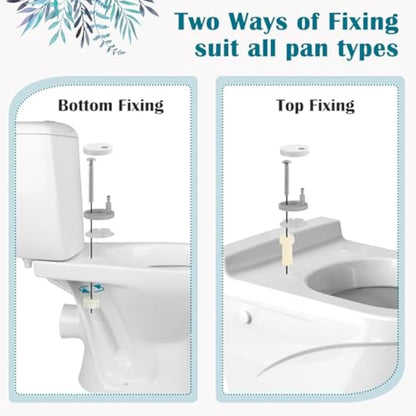 Two Ways of Fixing
suit all pan types

Bottom Fixing

Top Fixing