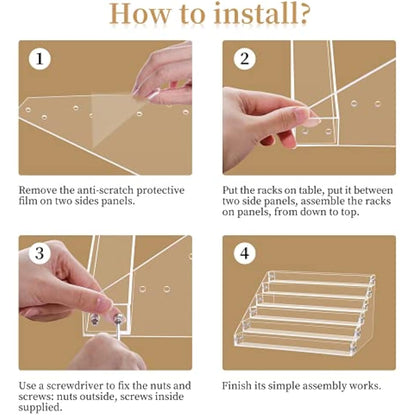 How to install?

1

Remove the anti-scratch protective film on two sides panels.

2

Put the racks on table, put it between two side panels, assemble the racks on panels, from down to top.

3

Use a screwdriver to fix the nuts and screws: nuts outside, screws inside supplied.

4

Finish its simple assembly works.