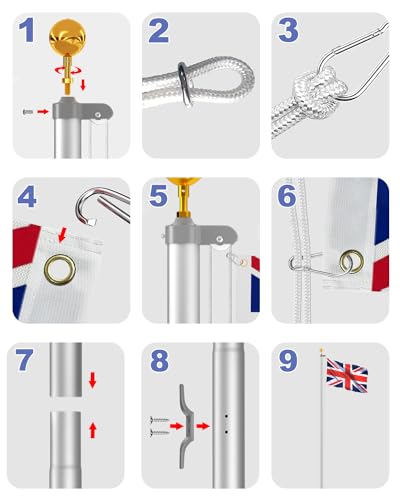 1

2

3

4

5

6

7

8

9