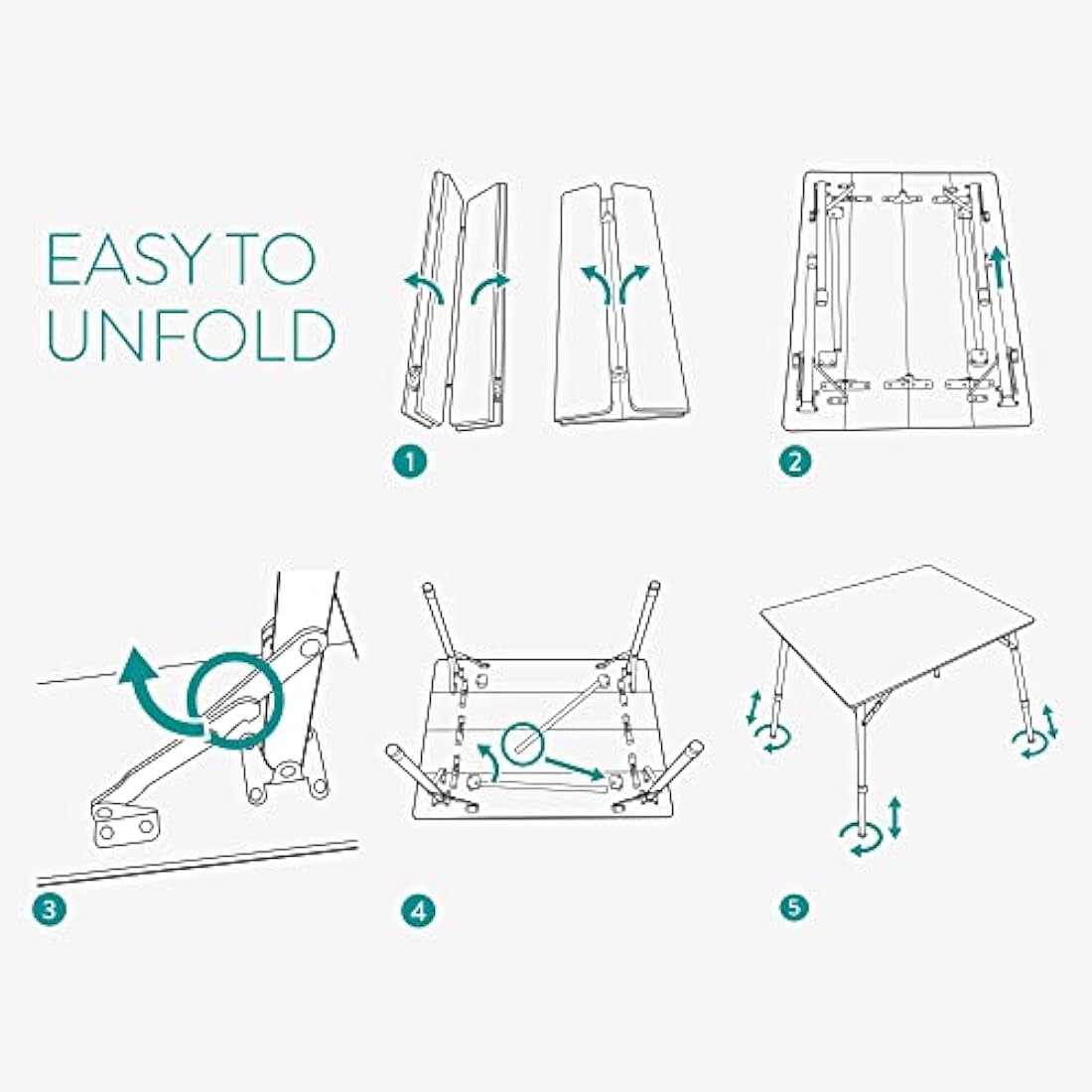 EASY TO UNFOLD

1

2

3

4

5