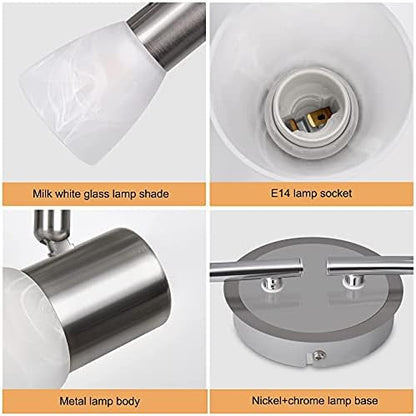 Milk white glass lamp shade

E14 lamp socket

Metal lamp body

Nickel+chrome lamp base