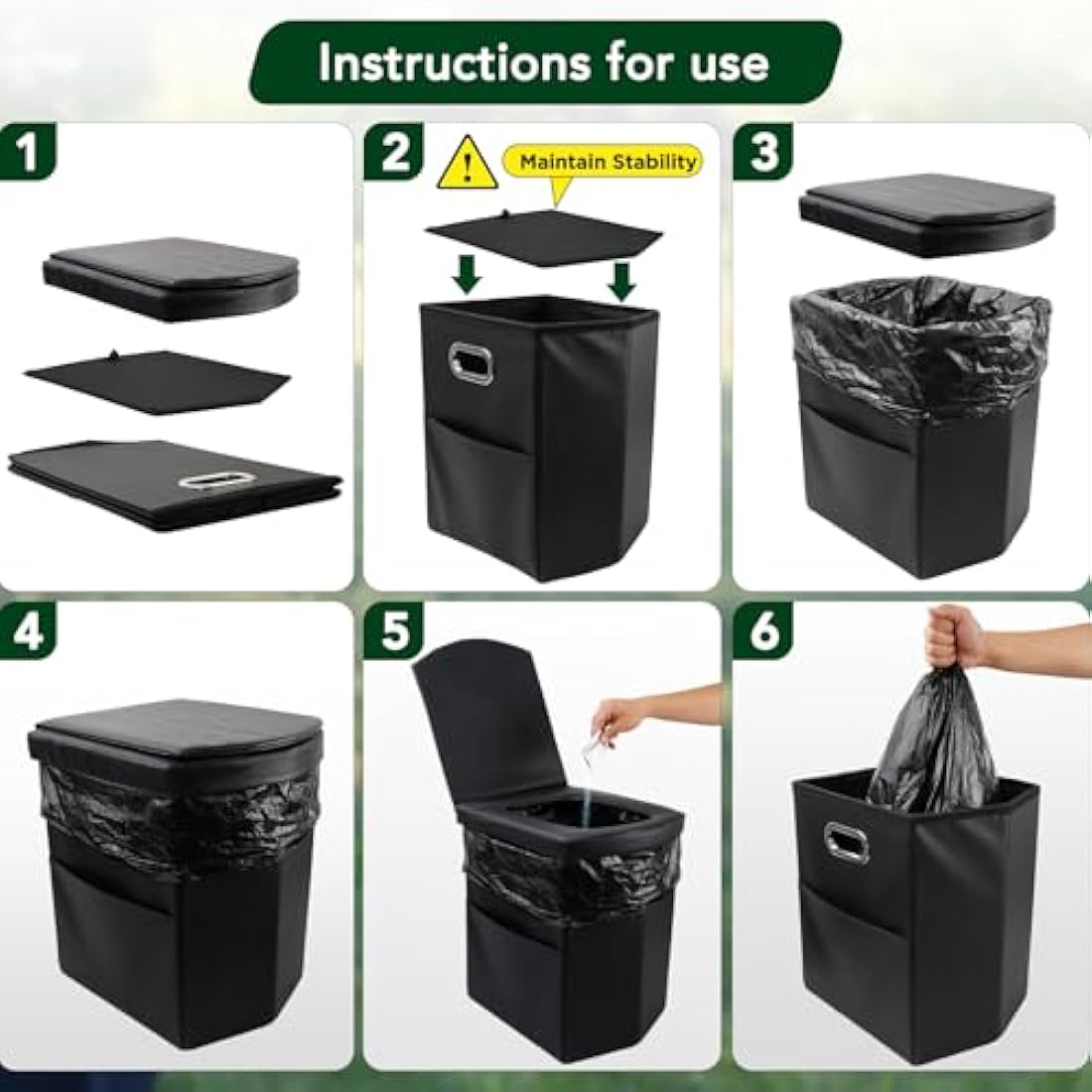 Instructions for use

1

2

Maintain Stability

3

4

5

6