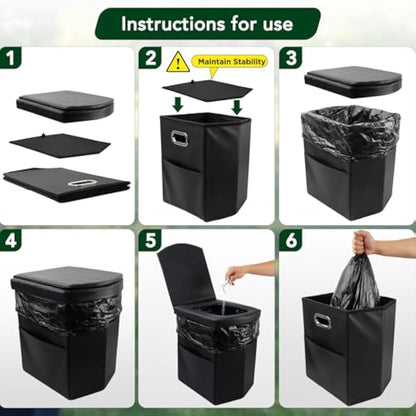 Instructions for use

1

2

Maintain Stability

3

4

5

6