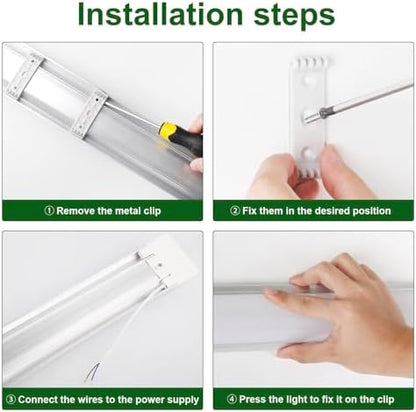 Installation steps

① Remove the metal clip

② Fix them in the desired position

③ Connect the wires to the power supply

④ Press the light to fix it on the clip