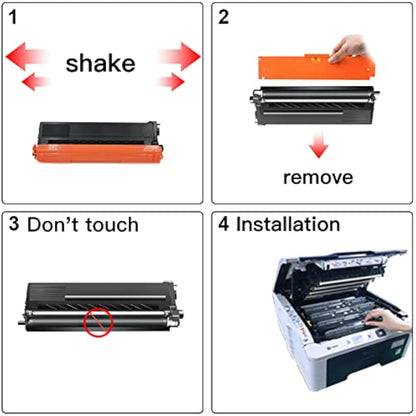 1

shake

2

remove

3 Don't touch

4 Installation