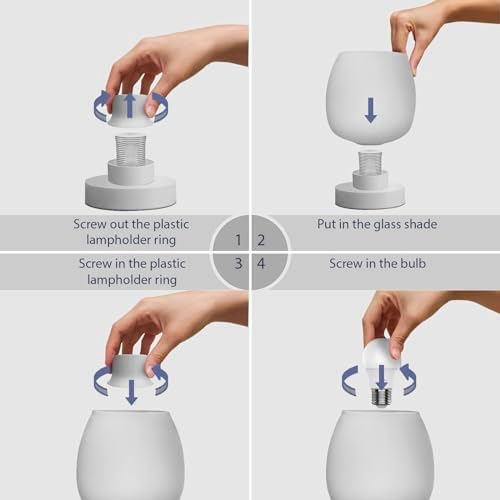 Screw out the plastic lampholder ring

1

2

Put in the glass shade

Screw in the plastic lampholder ring

3

4

Screw in the bulb