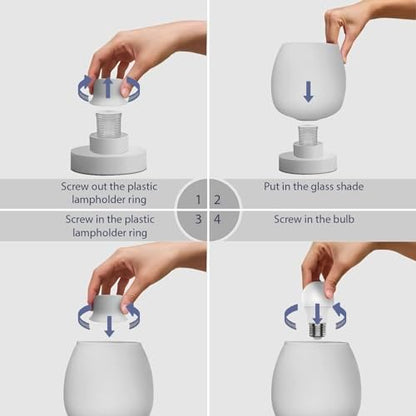 Screw out the plastic lampholder ring

1

2

Put in the glass shade

Screw in the plastic lampholder ring

3

4

Screw in the bulb