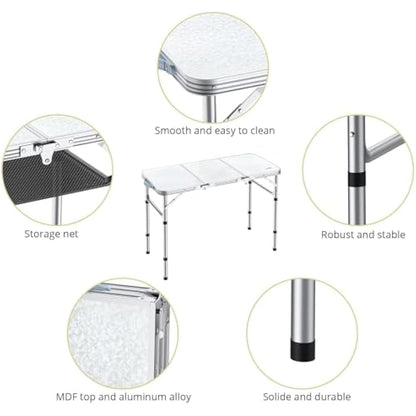 Smooth and easy to clean

Storage net

Robust and stable

MDF top and aluminum alloy

Solide and durable