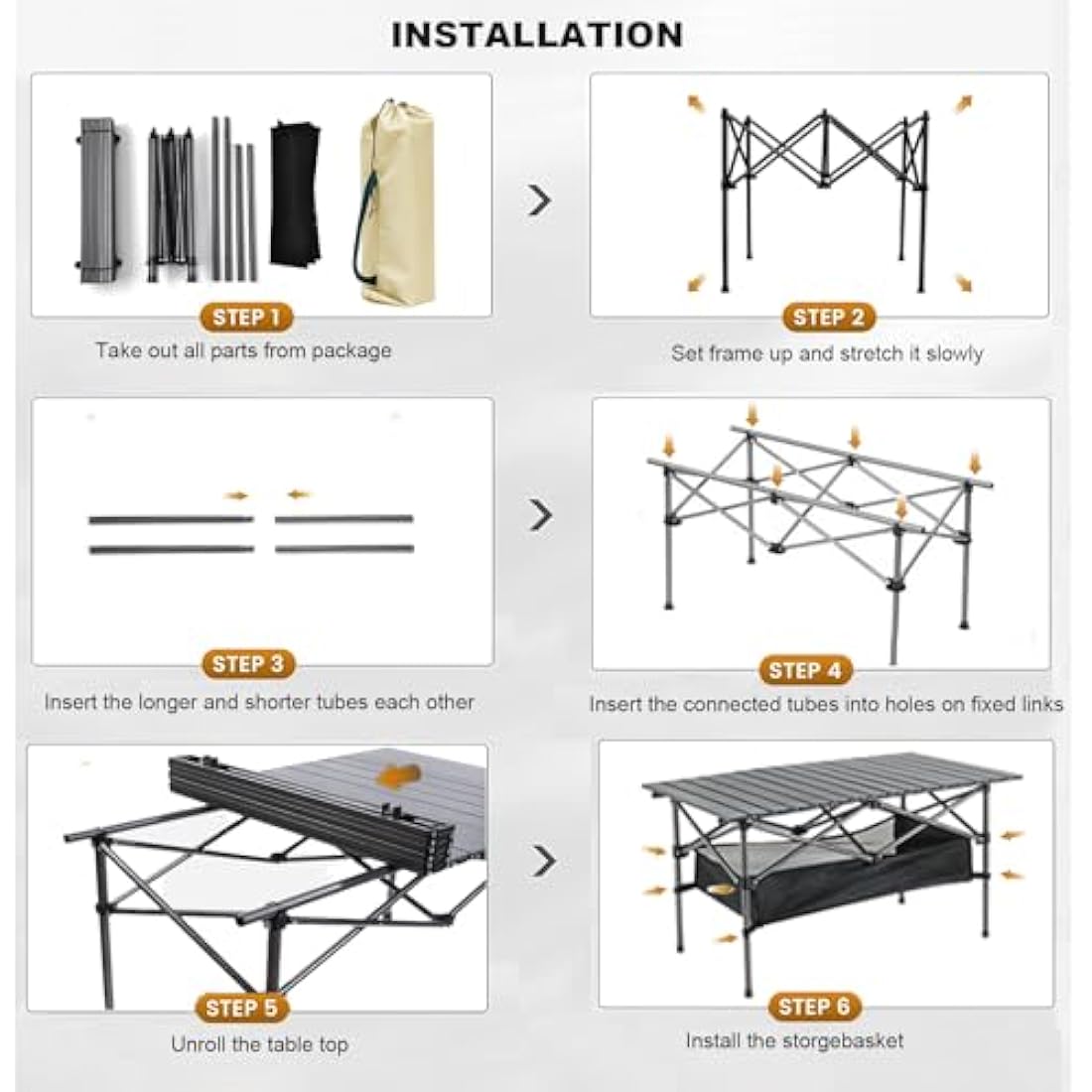 INSTALLATION

STEP 1
Take out all parts from package

STEP 2
Set frame up and stretch it slowly

STEP 3
Insert the longer and shorter tubes each other

STEP 4
Insert the connected tubes into holes on fixed links

STEP 5
Unroll the table top

STEP 6
Install the storgebasket