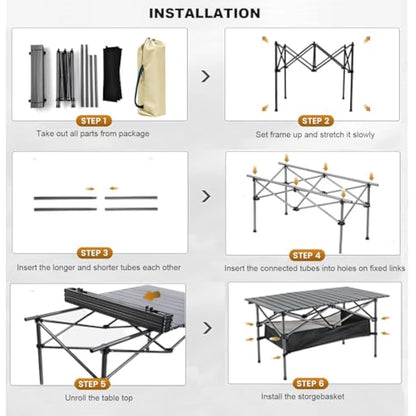 INSTALLATION

STEP 1
Take out all parts from package

STEP 2
Set frame up and stretch it slowly

STEP 3
Insert the longer and shorter tubes each other

STEP 4
Insert the connected tubes into holes on fixed links

STEP 5
Unroll the table top

STEP 6
Install the storgebasket