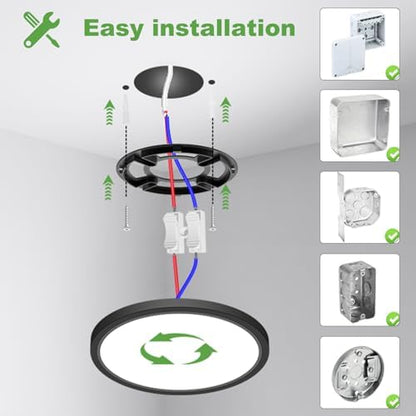 Easy installation