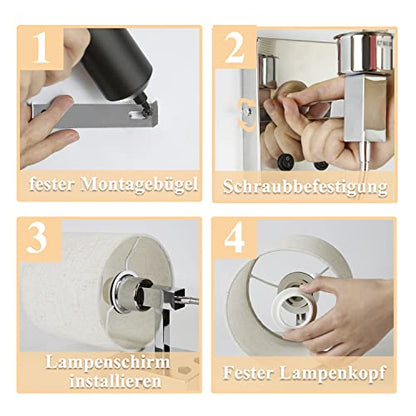 1
fester Montagebügel

2
Schraubbefestigung

3
Lampenschirm installieren

4
Fester Lampenkopf