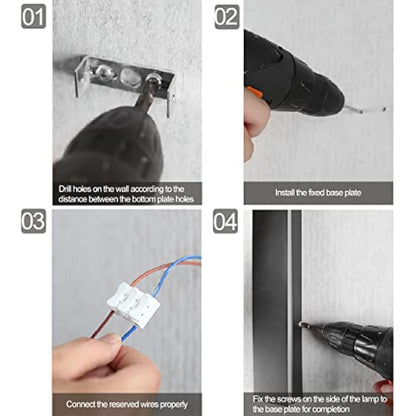 01

Drill holes on the wall according to the distance between the bottom plate holes

02

Install the fixed base plate

03

Connect the reserved wires properly

04

Fix the screws on the side of the lamp to the base plate for completion