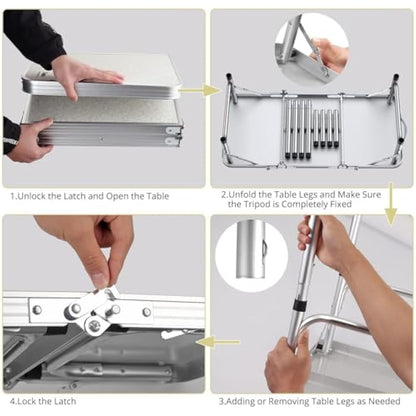 1.Unlock the Latch and Open the Table

2.Unfold the Table Legs and Make Sure the Tripod is Completely Fixed

4.Lock the Latch

3.Adding or Removing Table Legs as Needed