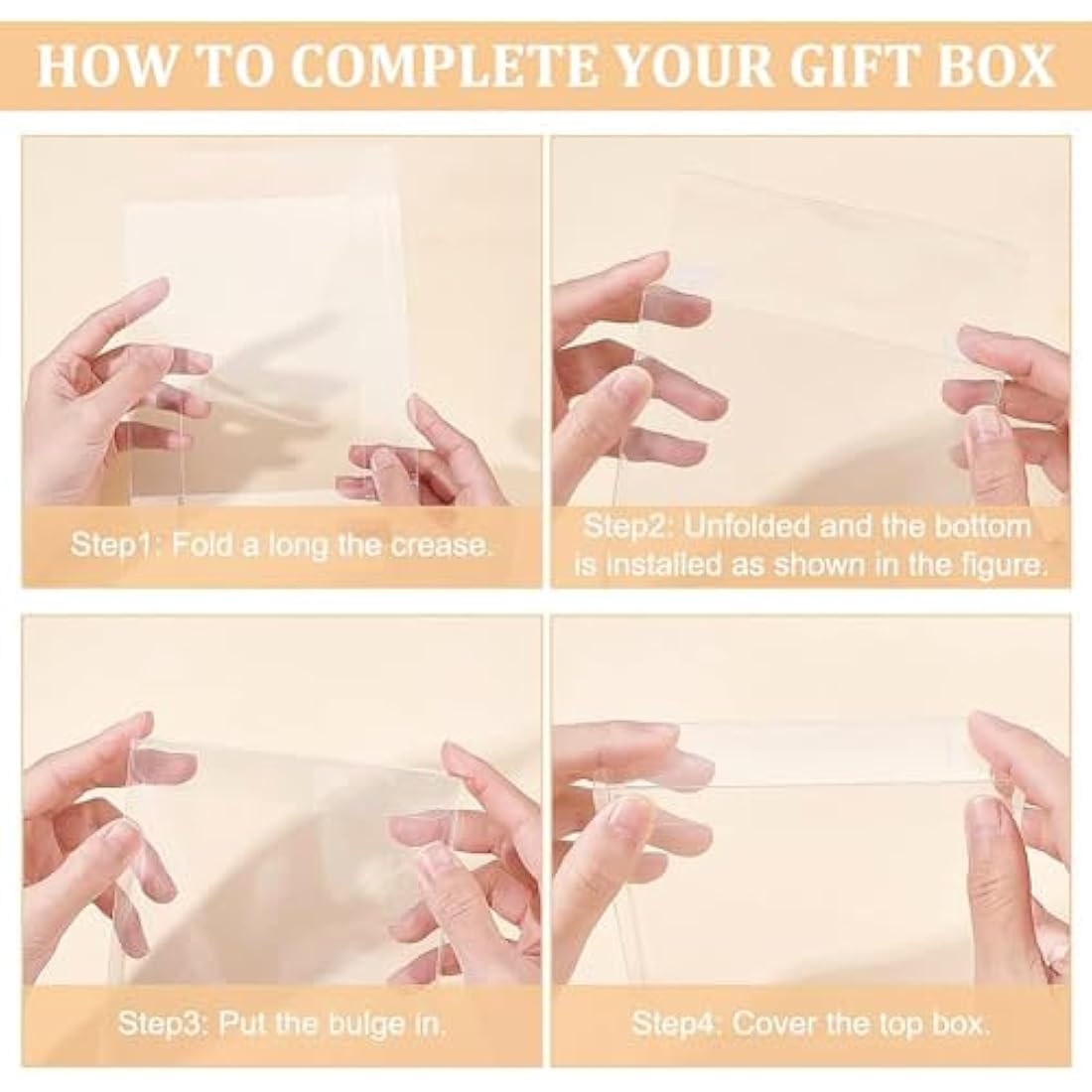 HOW TO COMPLETE YOUR GIFT BOX

Step1: Fold a long the crease.

Step2: Unfolded and the bottom is installed as shown in the figure.

Step3: Put the bulge in.

Step4: Cover the top box.