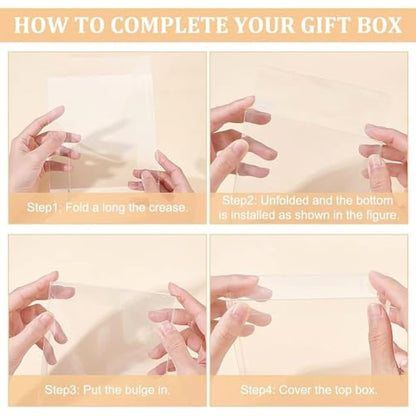 HOW TO COMPLETE YOUR GIFT BOX

Step1: Fold a long the crease.

Step2: Unfolded and the bottom is installed as shown in the figure.

Step3: Put the bulge in.

Step4: Cover the top box.