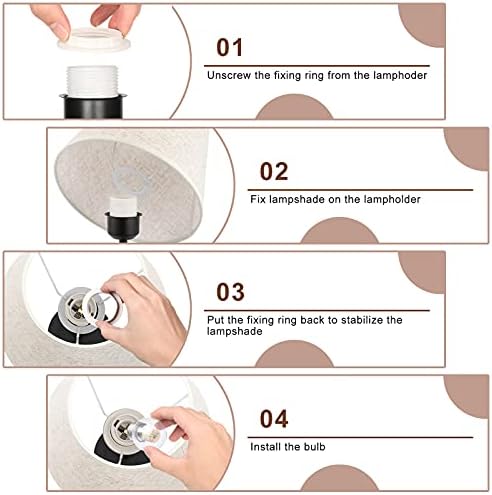 01

Unscrew the fixing ring from the lamphoder

02

Fix lampshade on the lampholder

03

Put the fixing ring back to stabilize the lampshade

04

Install the bulb