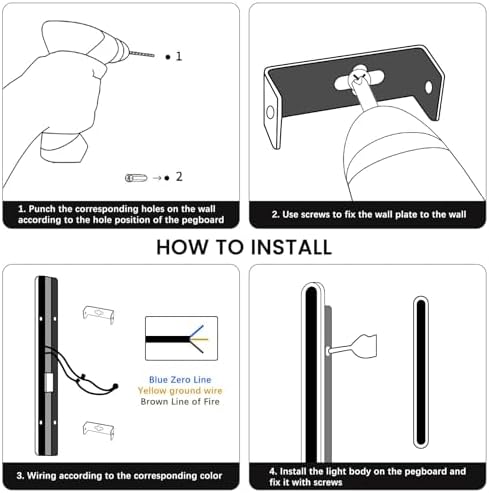 1

2

1. Punch the corresponding holes on the wall according to the hole position of the pegboard

2. Use screws to fix the wall plate to the wall

HOW TO INSTALL

Blue Zero Line
Yellow ground wire
Brown Line of Fire

3. Wiring according to the corresponding color

4. Install the light body on the pegboard and fix it with screws