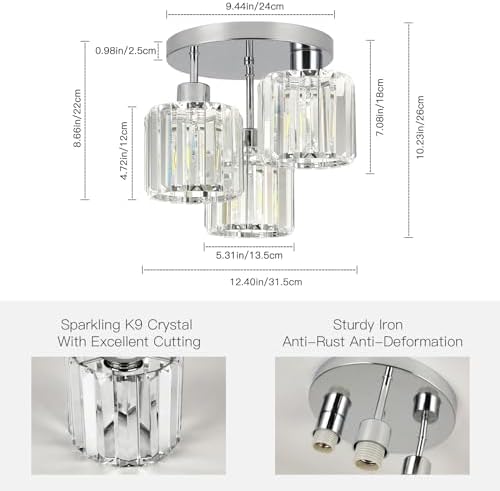 9.44in/24cm

0.98in/2.5cm

8.66in/22cm

4.72in/12cm

7.08in/18cm

10.23in/26cm

5.31in/13.5cm

12.40in/31.5cm

Sparkling K9 Crystal With Excellent Cutting

Sturdy Iron Anti-Rust Anti-Deformation