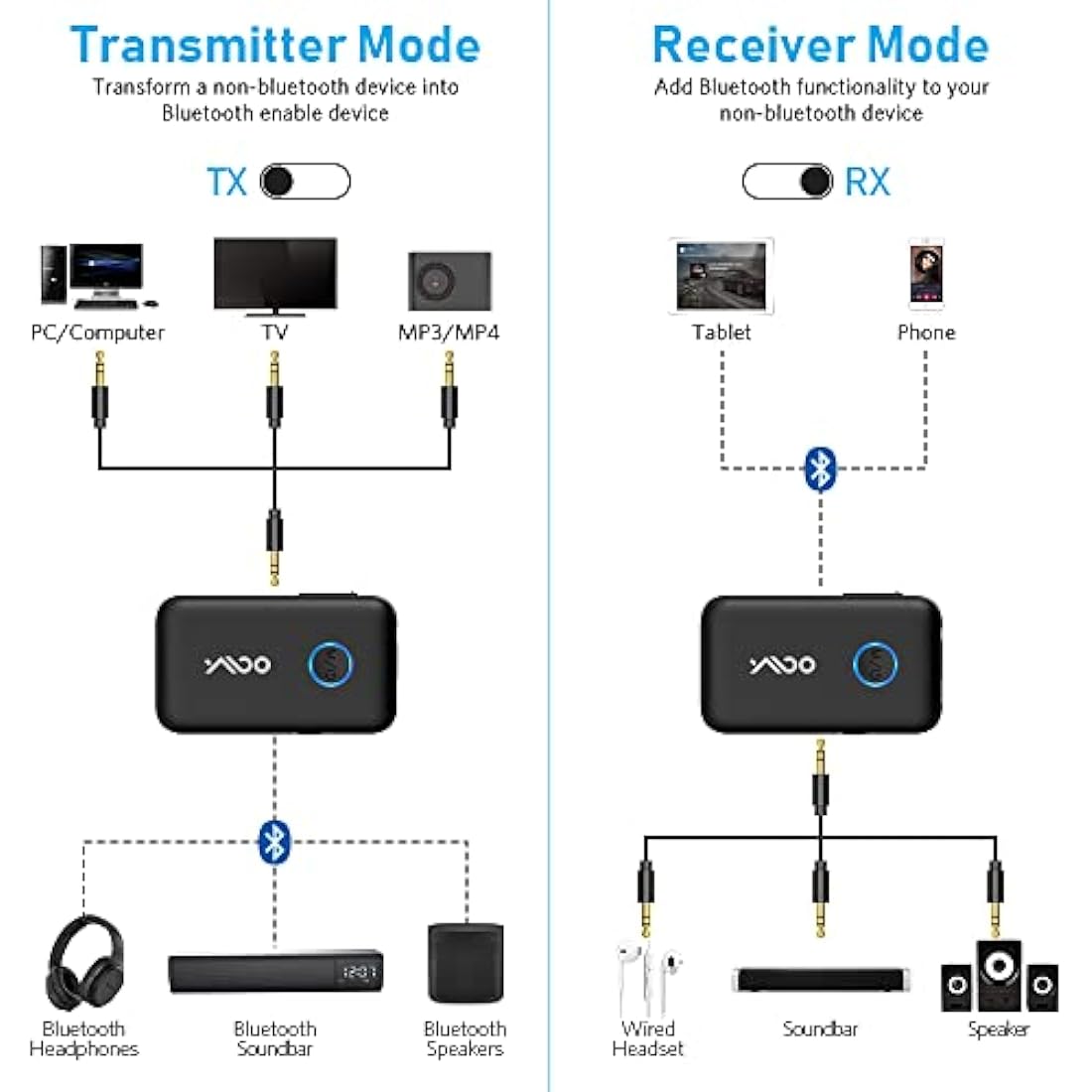 Transmitter Mode
Transform a non-bluetooth device into Bluetooth enable device

TX

PC/Computer
TV
MP3/MP4

YMOO

Bluetooth Headphones
Bluetooth Soundbar
Bluetooth Speakers

Receiver Mode
Add Bluetooth functionality to your non-bluetooth device

RX

Tablet
Phone

YMOO

Wired Headset
Soundbar
Speaker