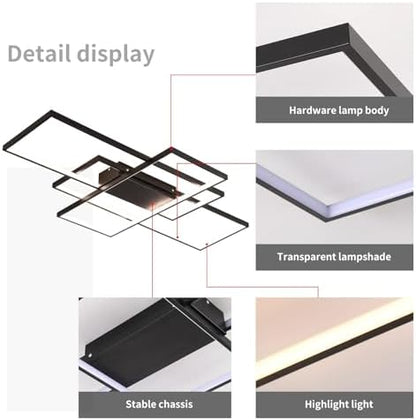 Detail display

Hardware lamp body

Transparent lampshade

Stable chassis

Highlight light