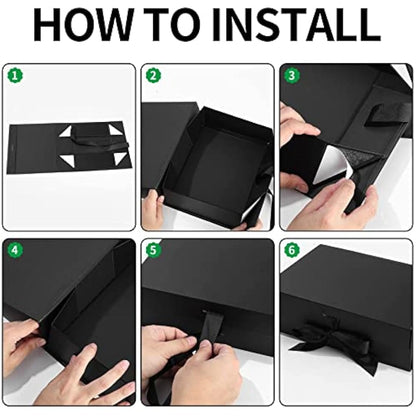 HOW TO INSTALL

1

2

3

4

5

6