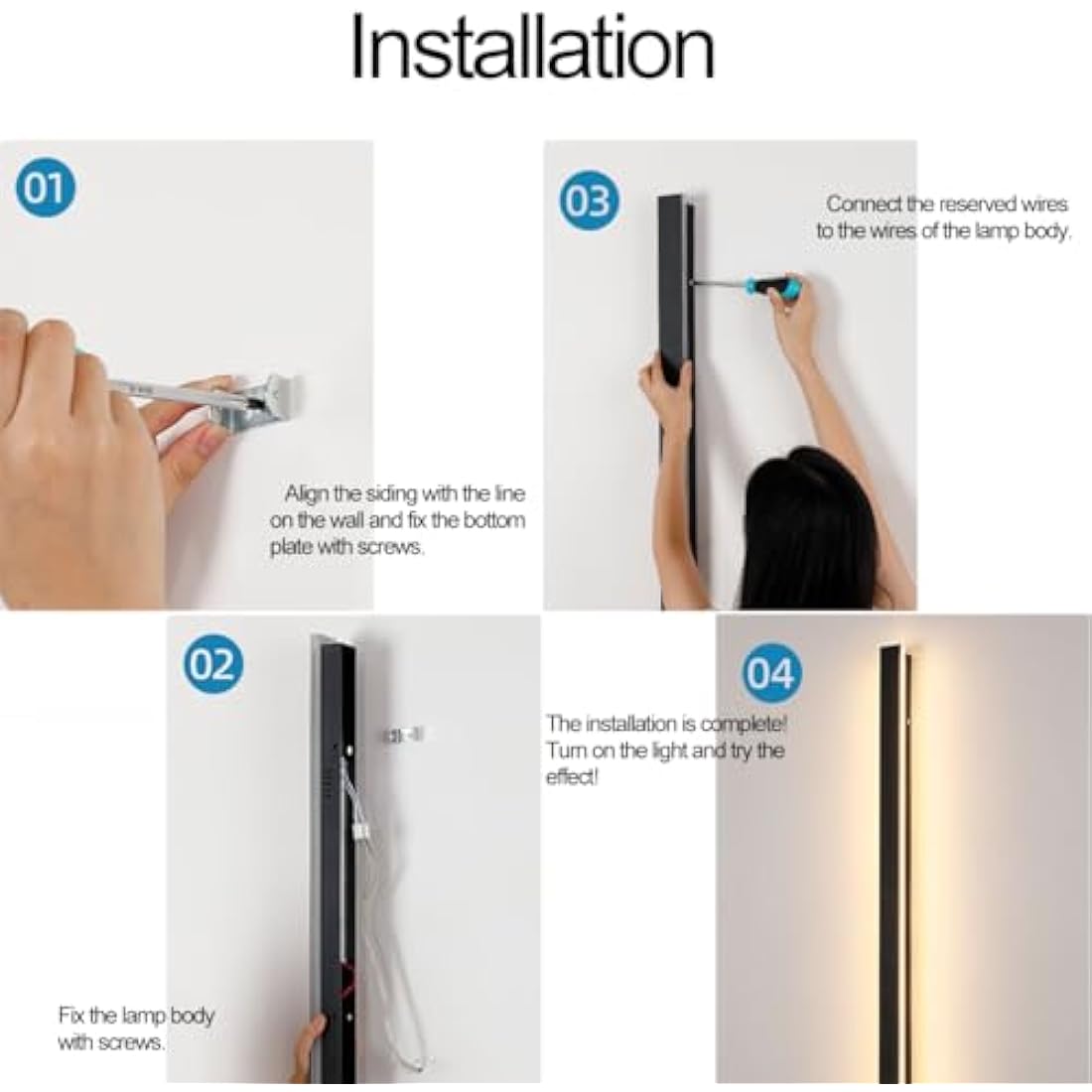 Installation

01

Align the siding with the line on the wall and fix the bottom plate with screws.

03

Connect the reserved wires to the wires of the lamp body.

02

Fix the lamp body with screws.

04

The installation is complete! Turn on the light and try the effect!