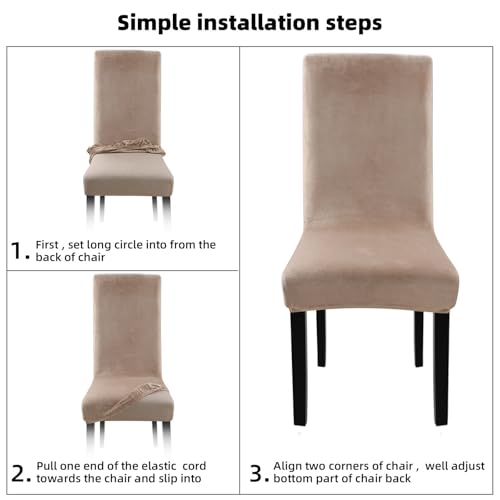 Simple installation steps

1. First , set long circle into from the back of chair

2. Pull one end of the elastic cord towards the chair and slip into

3. Align two corners of chair , well adjust bottom part of chair back