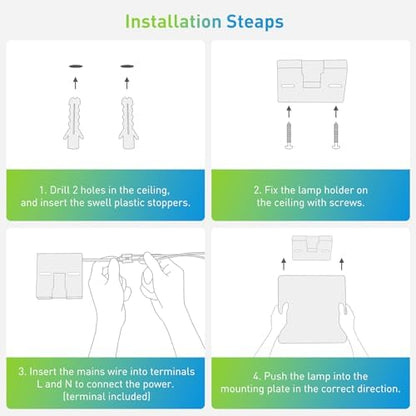 Installation Steaps

1. Drill 2 holes in the ceiling, and insert the swell plastic stoppers.

2. Fix the lamp holder on the ceiling with screws.

3. Insert the mains wire into terminals L and N to connect the power. (terminal included)

4. Push the lamp into the mounting plate in the correct direction.